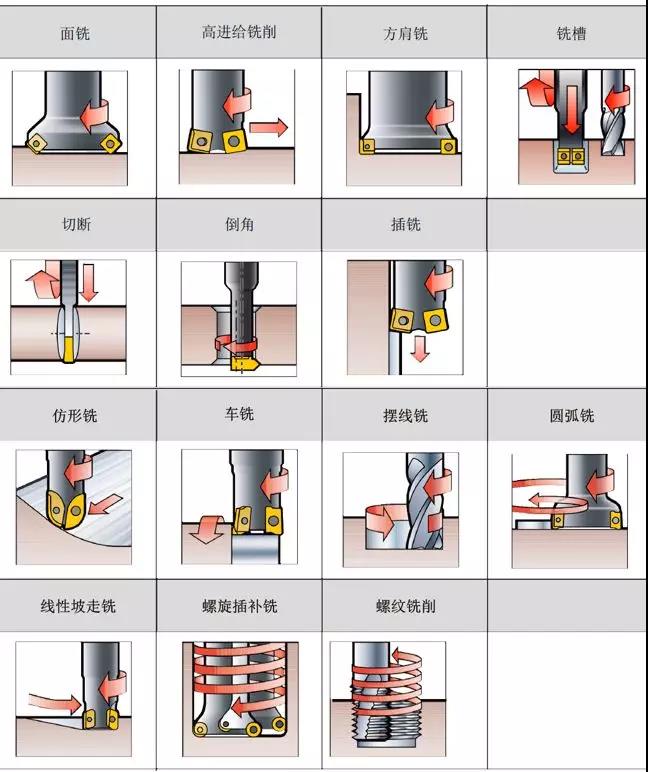 | 面铣 | 高进给铣削 | 方肩铣 | 铣槽 |
|---|---|---|---|
| 切断 | 倒角 | 插铣 | |
| 仿形铣 | 车铣 | 摆线铣 | 圆弧铣 |
| 线性坡走铣 | 螺旋插补铣 | 螺纹铣削 | |